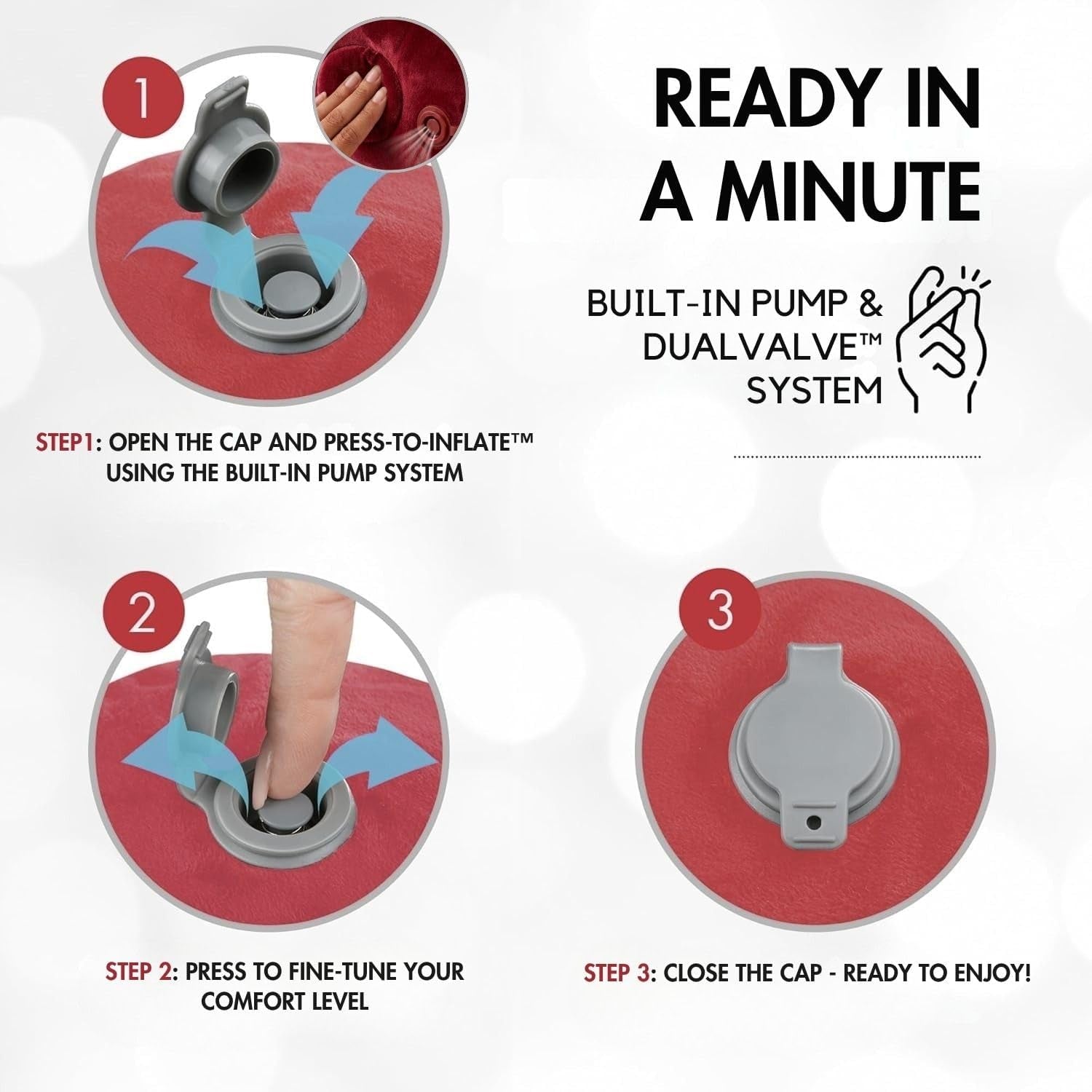 1

READY IN A MINUTE

BUILT-IN PUMP & DUALVALVE™ SYSTEM

STEP1: OPEN THE CAP AND PRESS-TO-INFLATE™ USING THE BUILT-IN PUMP SYSTEM

2

3

STEP 2: PRESS TO FINE-TUNE YOUR COMFORT LEVEL

STEP 3: CLOSE THE CAP - READY TO ENJOY!