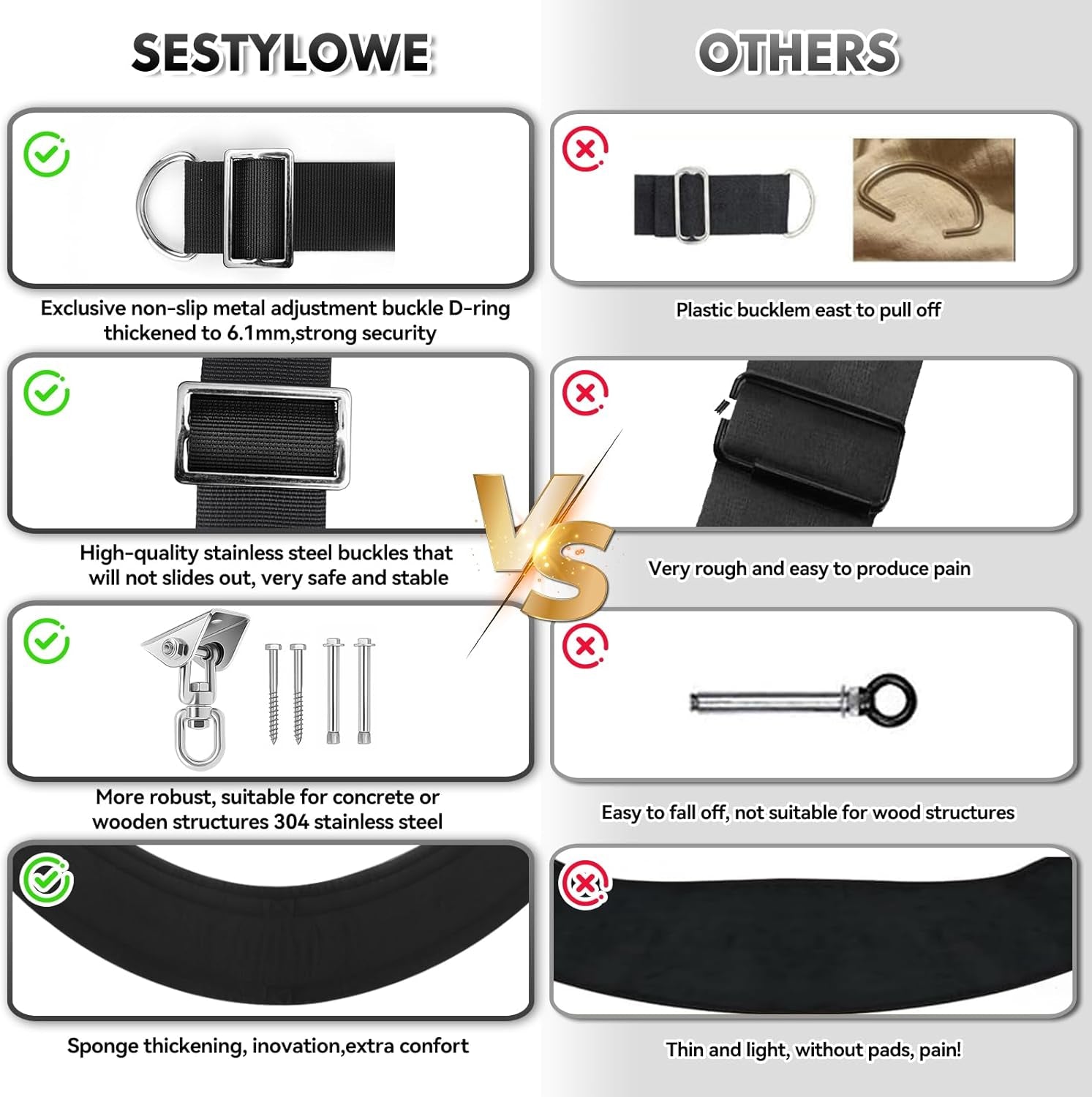 SESTYLOWE

Exclusive non-slip metal adjustment buckle D-ring thickened to 6.1mm,strong security

High-quality stainless steel buckles that will not slides out, very safe and stable

More robust, suitable for concrete or wooden structures 304 stainless steel

Sponge thickening, inovation,extra confort

VS

OTHERS

Plastic bucklem east to pull off

Very rough and easy to produce pain

Easy to fall off, not suitable for wood structures

Thin and light, without pads, pain!