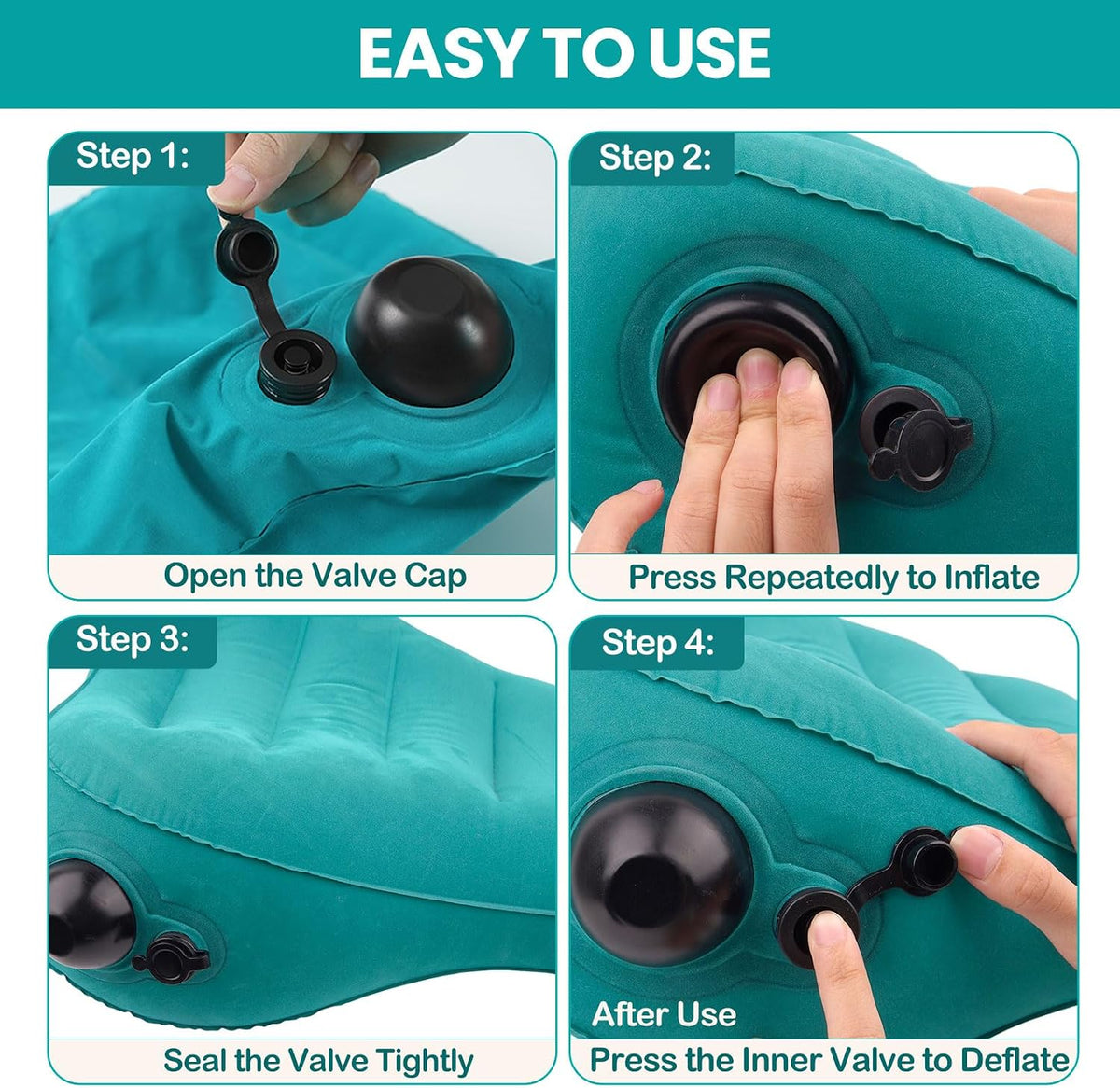 EASY TO USE

Step 1:

Open the Valve Cap

Step 2:

Press Repeatedly to Inflate

Step 3:

Seal the Valve Tightly

Step 4:

After Use

Press the Inner Valve to Deflate