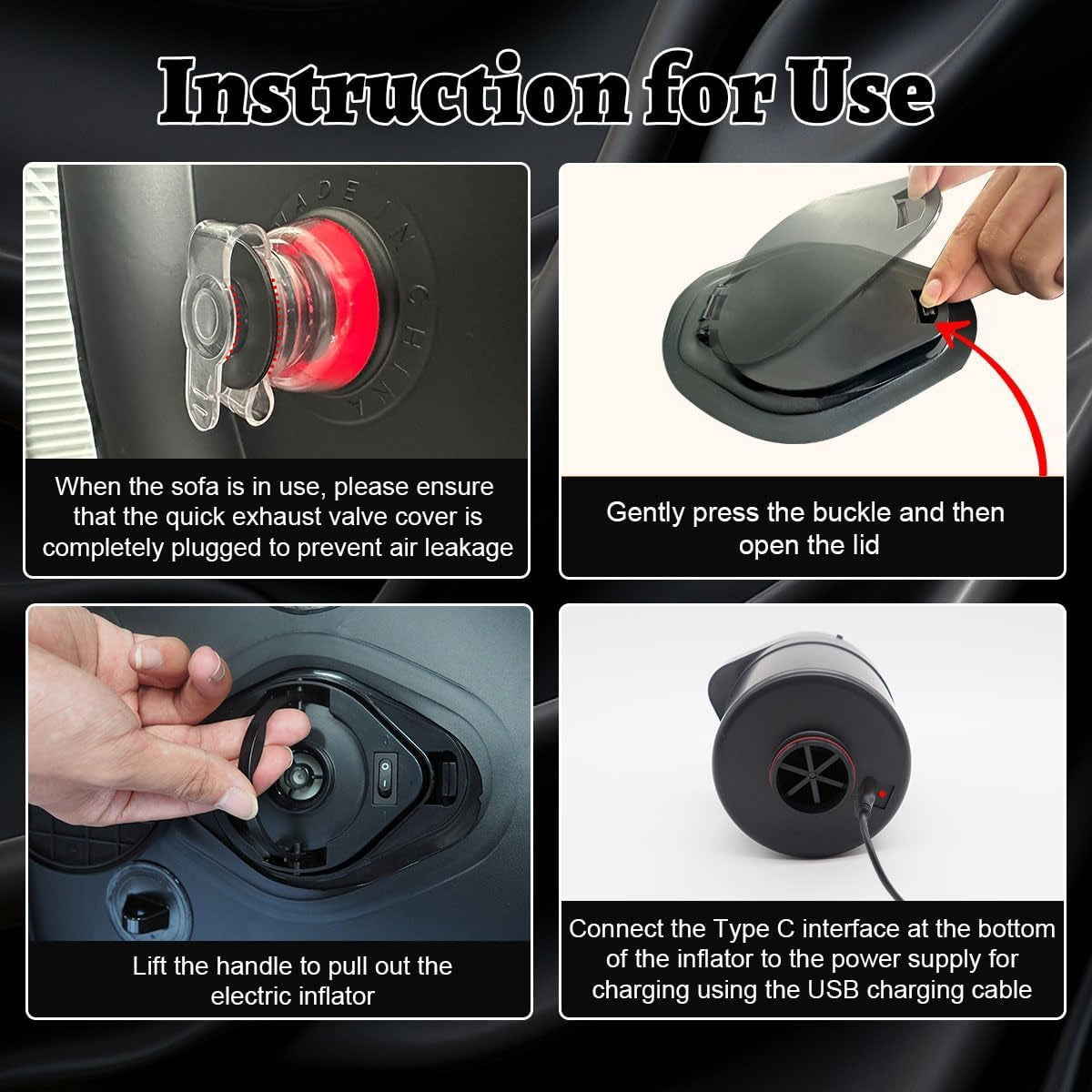 Instruction for Use

MADE IN CHINA

When the sofa is in use, please ensure that the quick exhaust valve cover is completely plugged to prevent air leakage

Gently press the buckle and then open the lid

Lift the handle to pull out the electric inflator

Connect the Type C interface at the bottom of the inflator to the power supply for charging using the USB charging cable