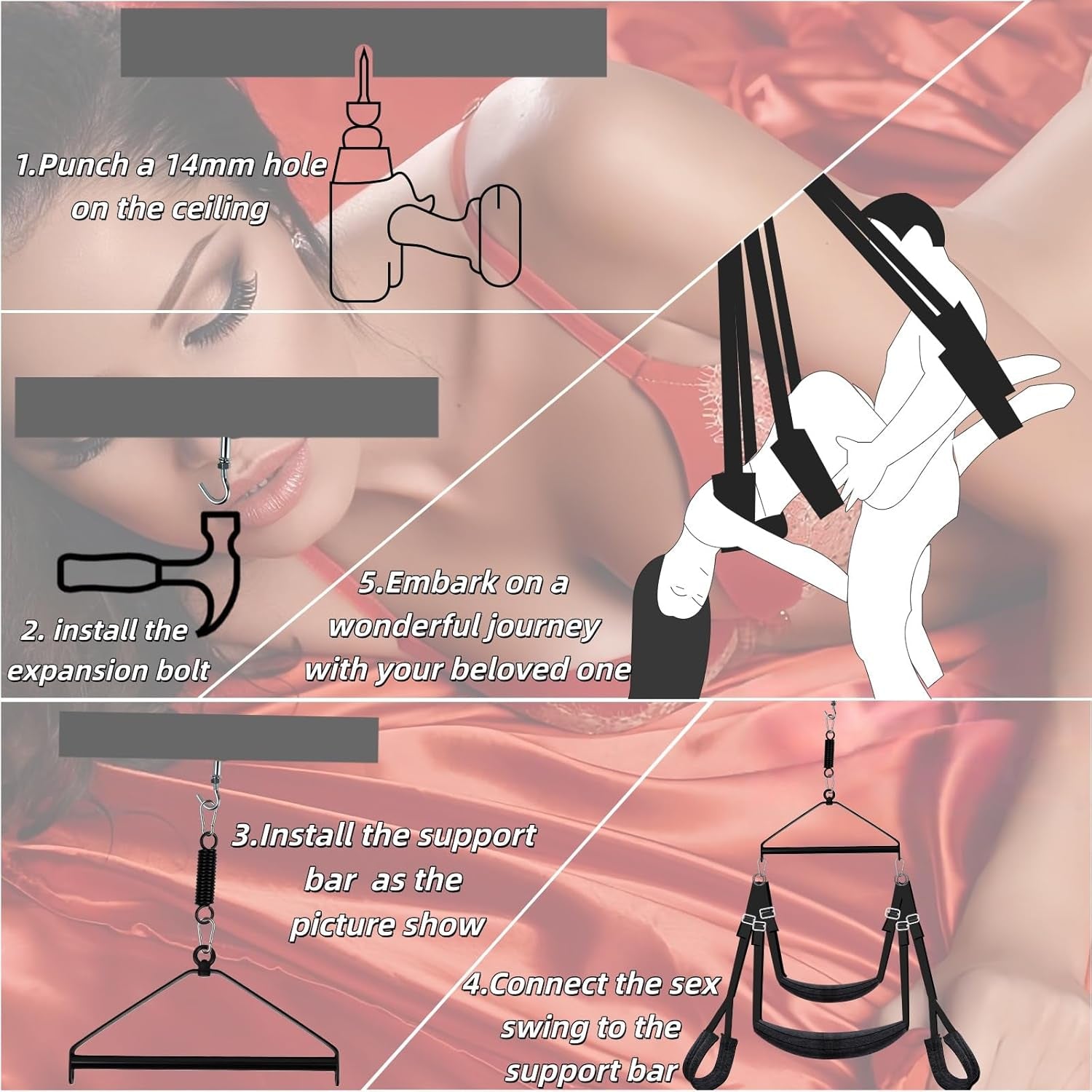 1.Punch a 14mm hole on the ceiling

2. install the expansion bolt

5.Embark on a wonderful journey with your beloved one

3.Install the support bar as the picture show

4.Connect the sex swing to the support bar