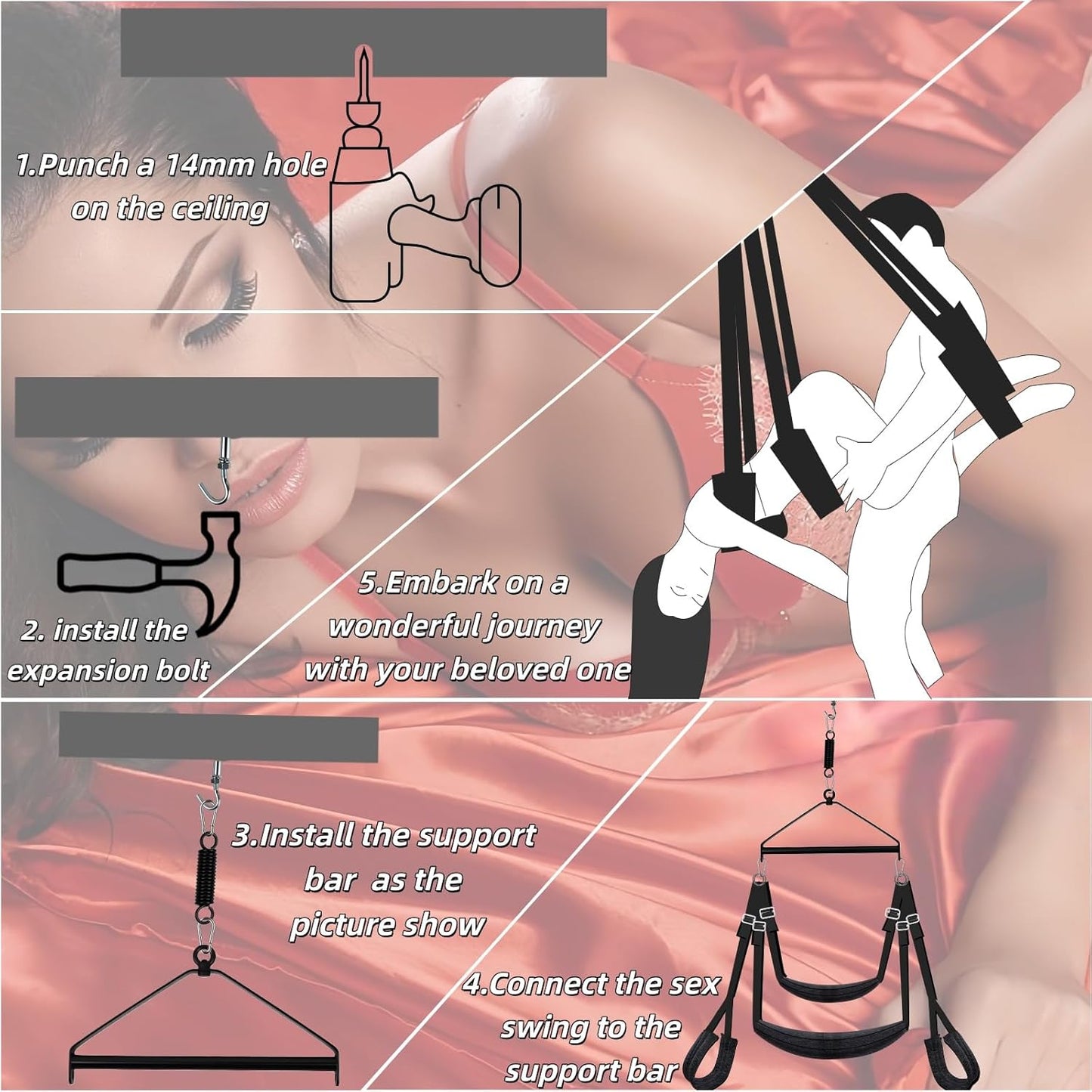 1.Punch a 14mm hole on the ceiling

2. install the expansion bolt

5.Embark on a wonderful journey with your beloved one

3.Install the support bar as the picture show

4.Connect the sex swing to the support bar