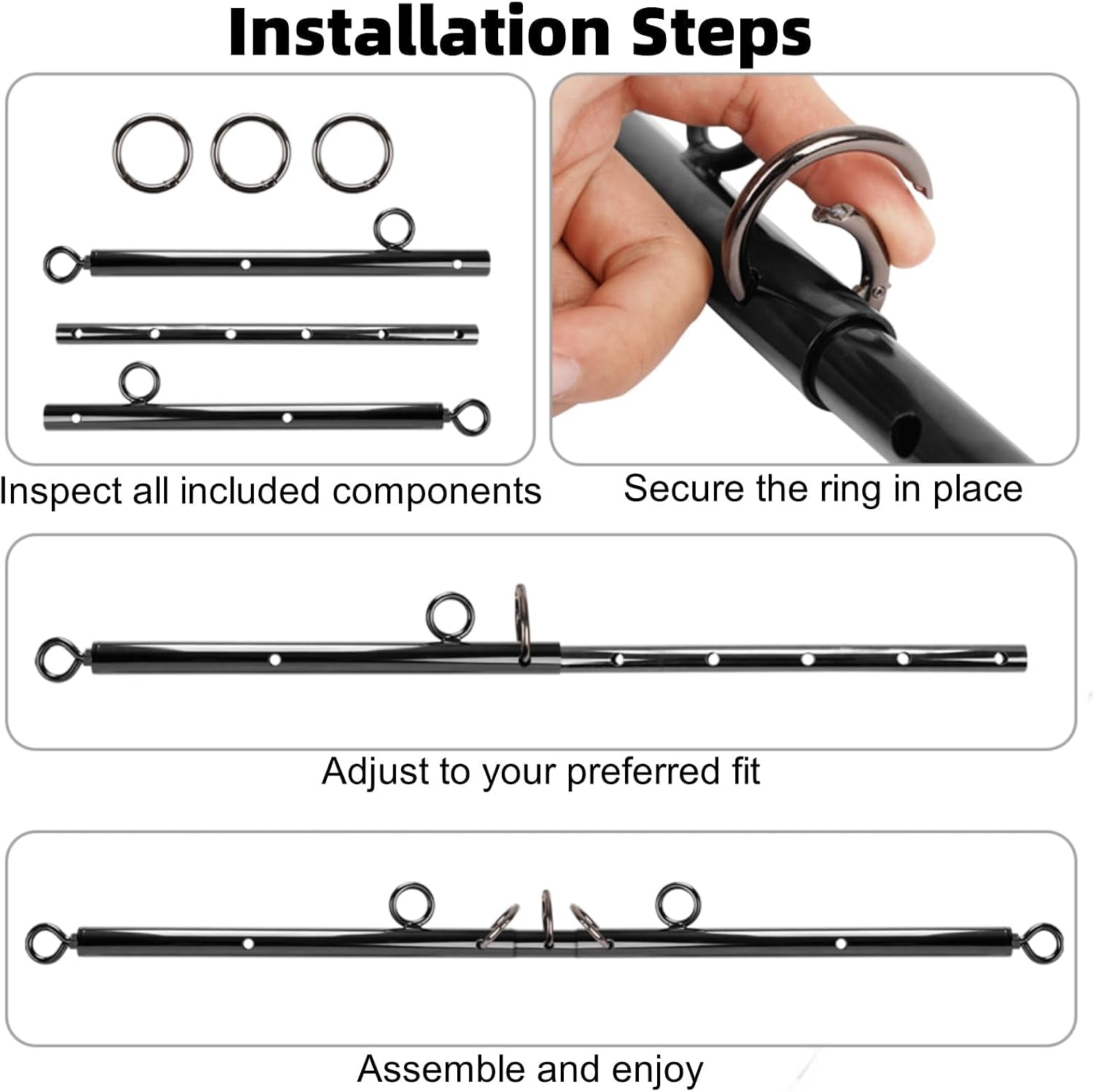 Installation Steps

Inspect all included components

Secure the ring in place

Adjust to your preferred fit

Assemble and enjoy