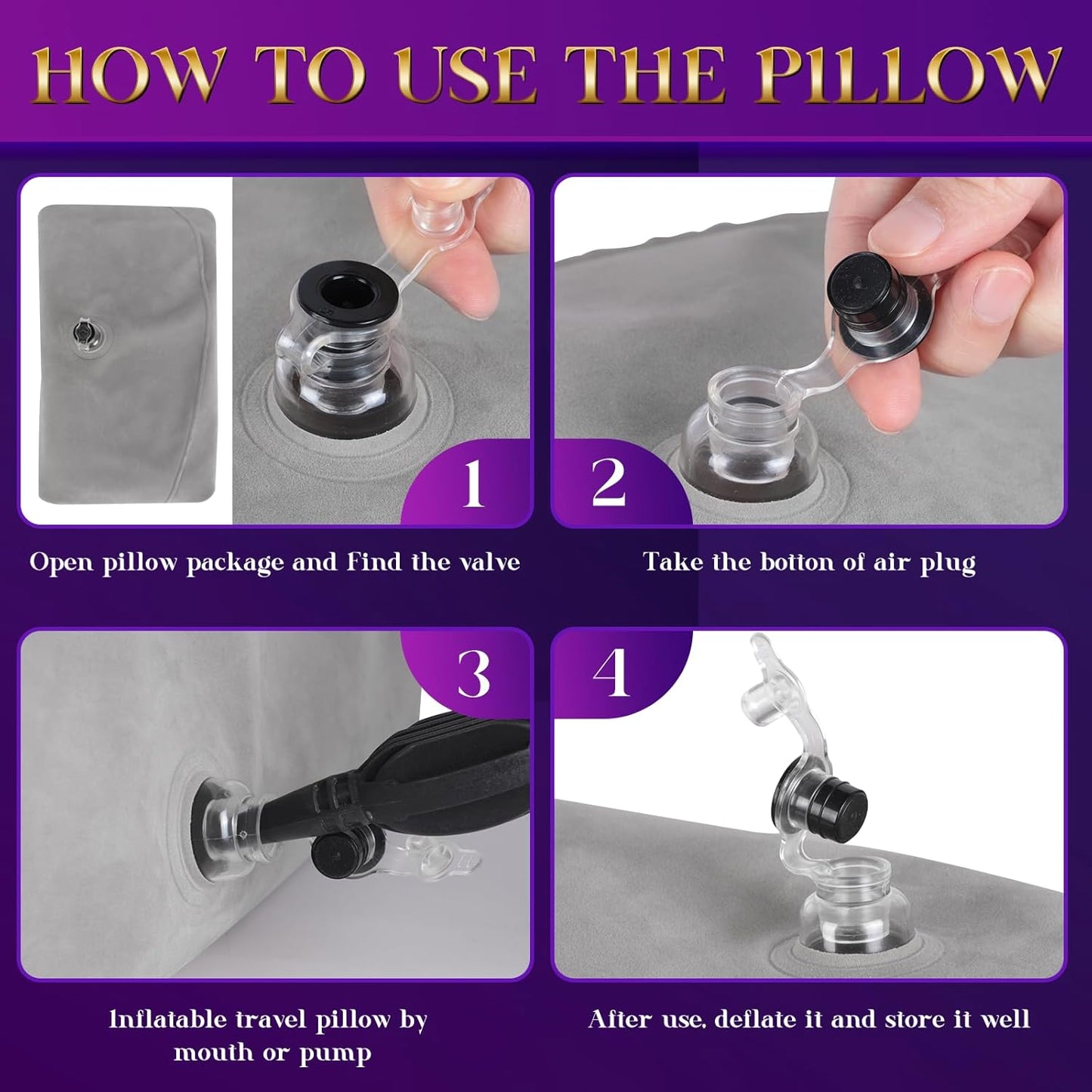 HOW TO USE THE PILLOW

1

Open pillow package and Find the valve

2

Take the botton of air plug

3

Inflatable travel pillow by mouth or pump

4

After use, deflate it and store it well