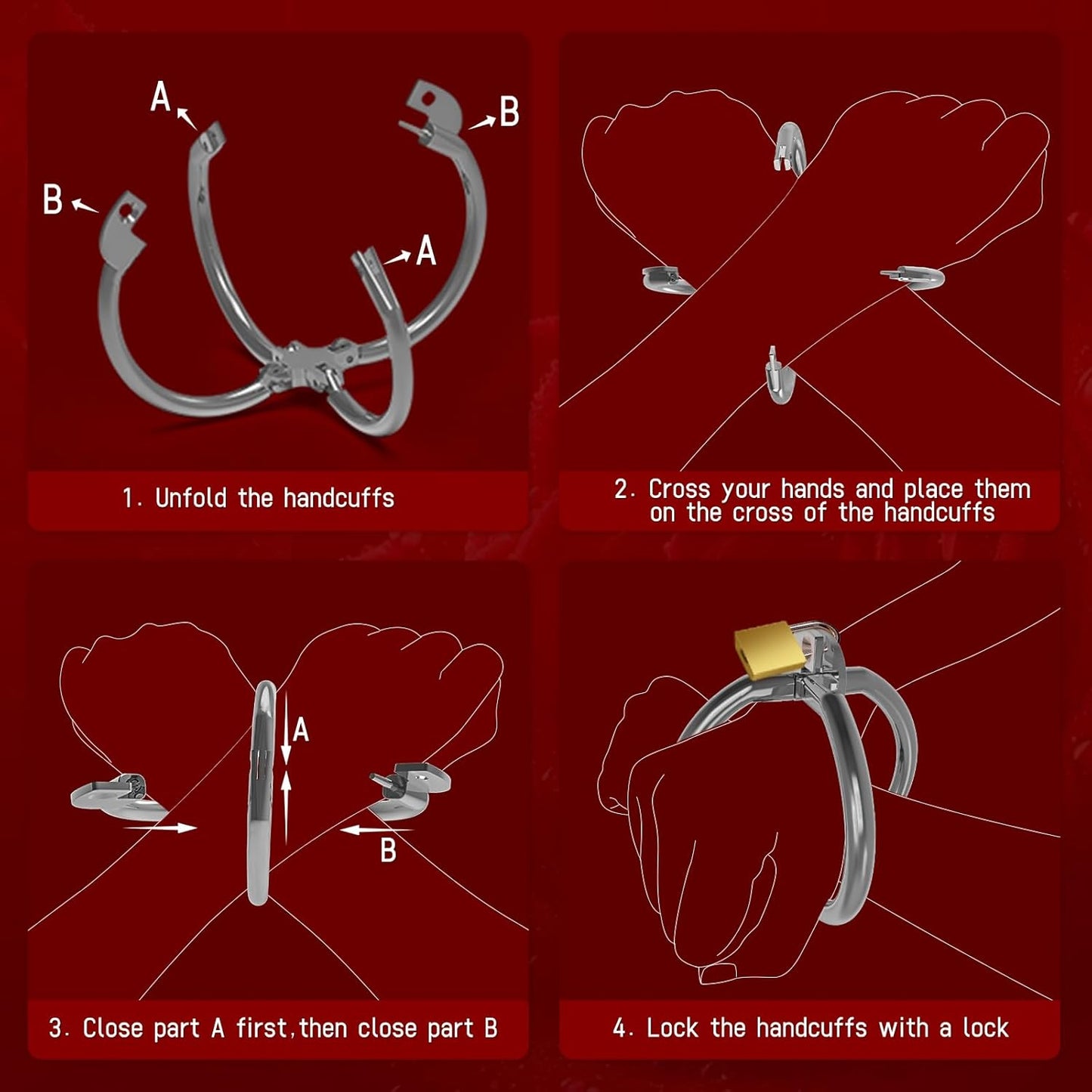 A

B

B

A

1. Unfold the handcuffs

2. Cross your hands and place them on the cross of the handcuffs

A

B

3. Close part A first,then close part B

4. Lock the handcuffs with a lock