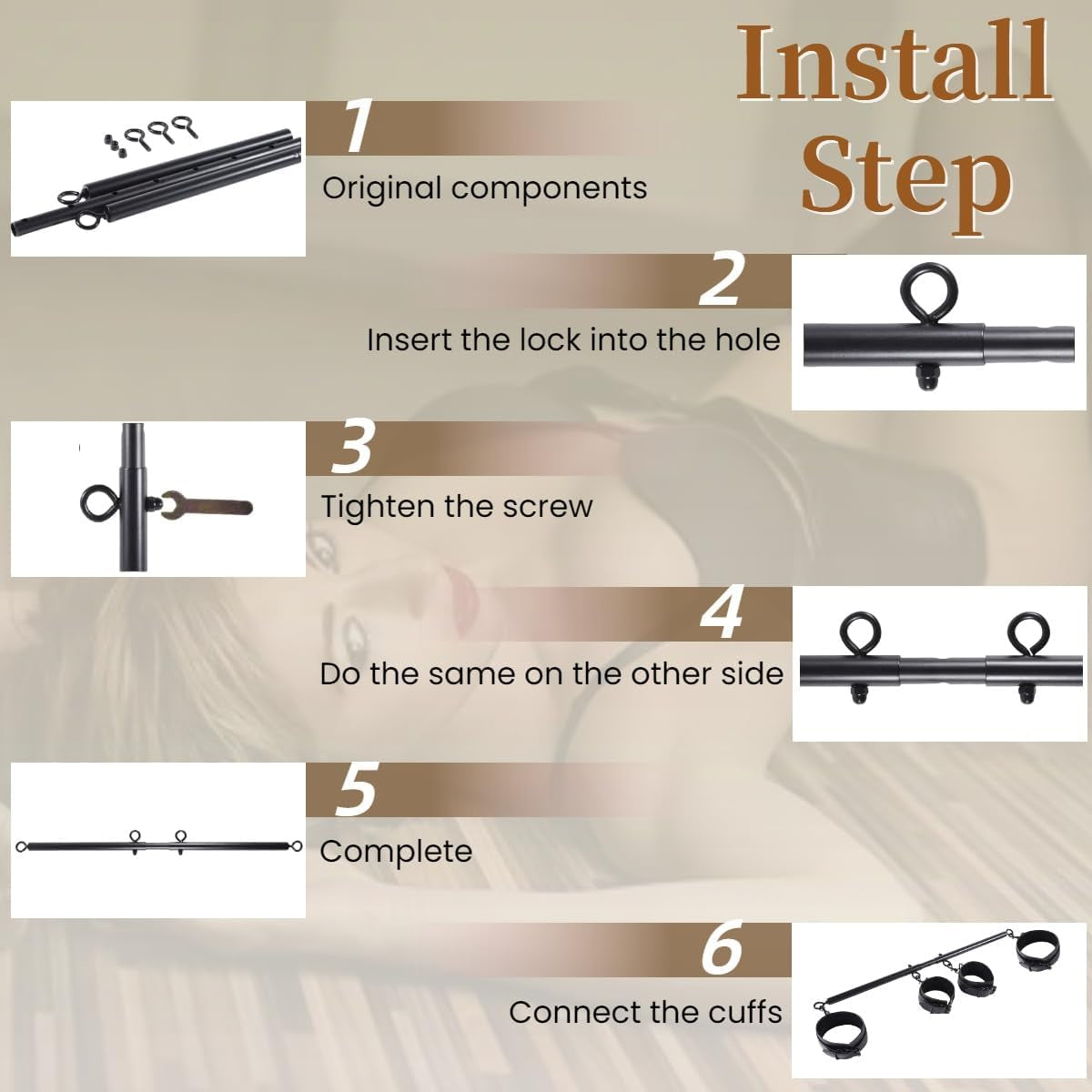 Install Step

1
Original components

2
Insert the lock into the hole

3
Tighten the screw

4
Do the same on the other side

5
Complete

6
Connect the cuffs