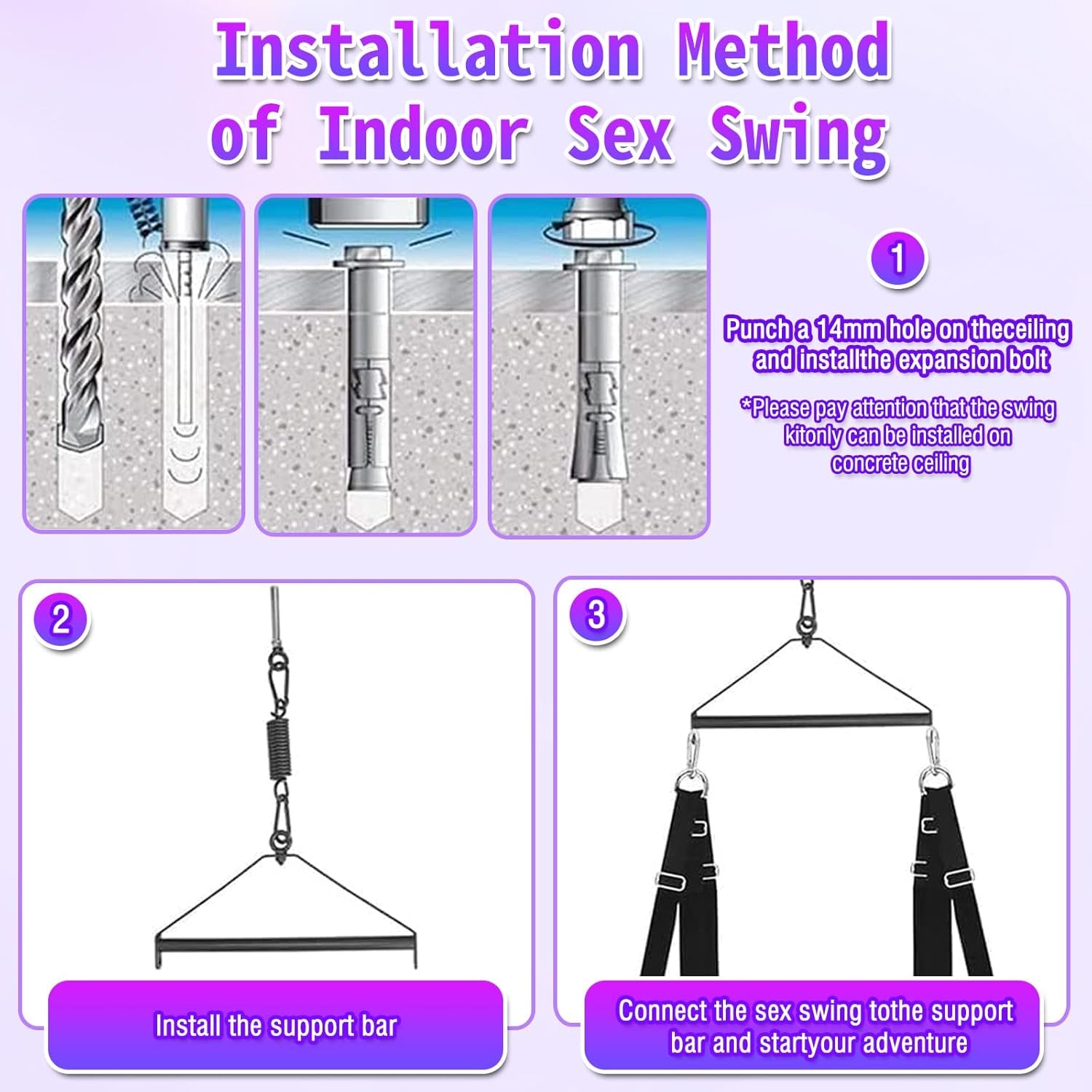 Installation Method of Indoor Sex Swing

1

Punch a 14mm hole on theceiling and installthe expansion bolt

*Please pay attention that the swing kitonly can be installed on concrete ceiling

2

Install the support bar

3

Connect the sex swing tothe support bar and startyour adventure