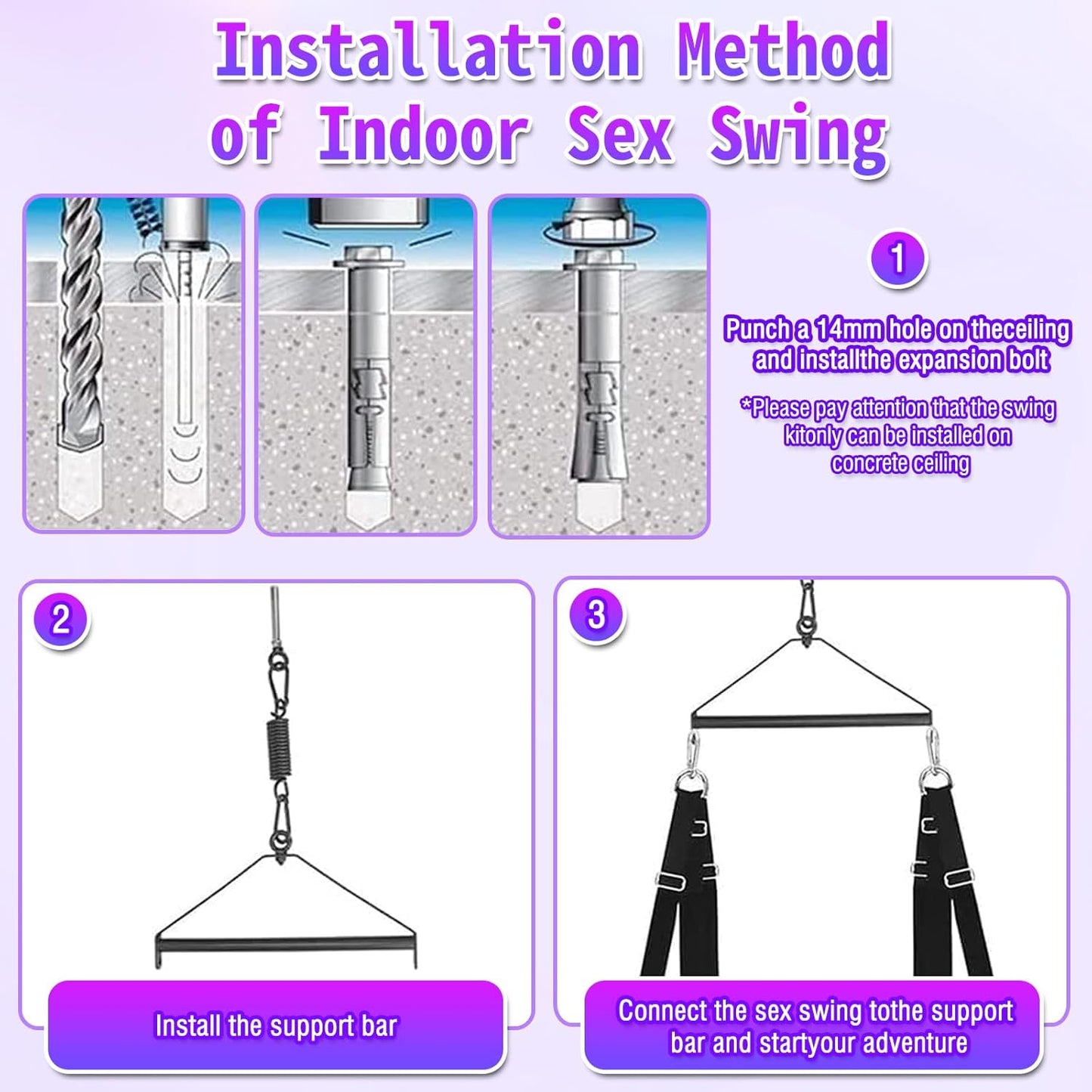 Installation Method of Indoor Sex Swing

1

Punch a 14mm hole on theceiling and installthe expansion bolt

*Please pay attention that the swing kitonly can be installed on concrete ceiling

2

Install the support bar

3

Connect the sex swing tothe support bar and startyour adventure