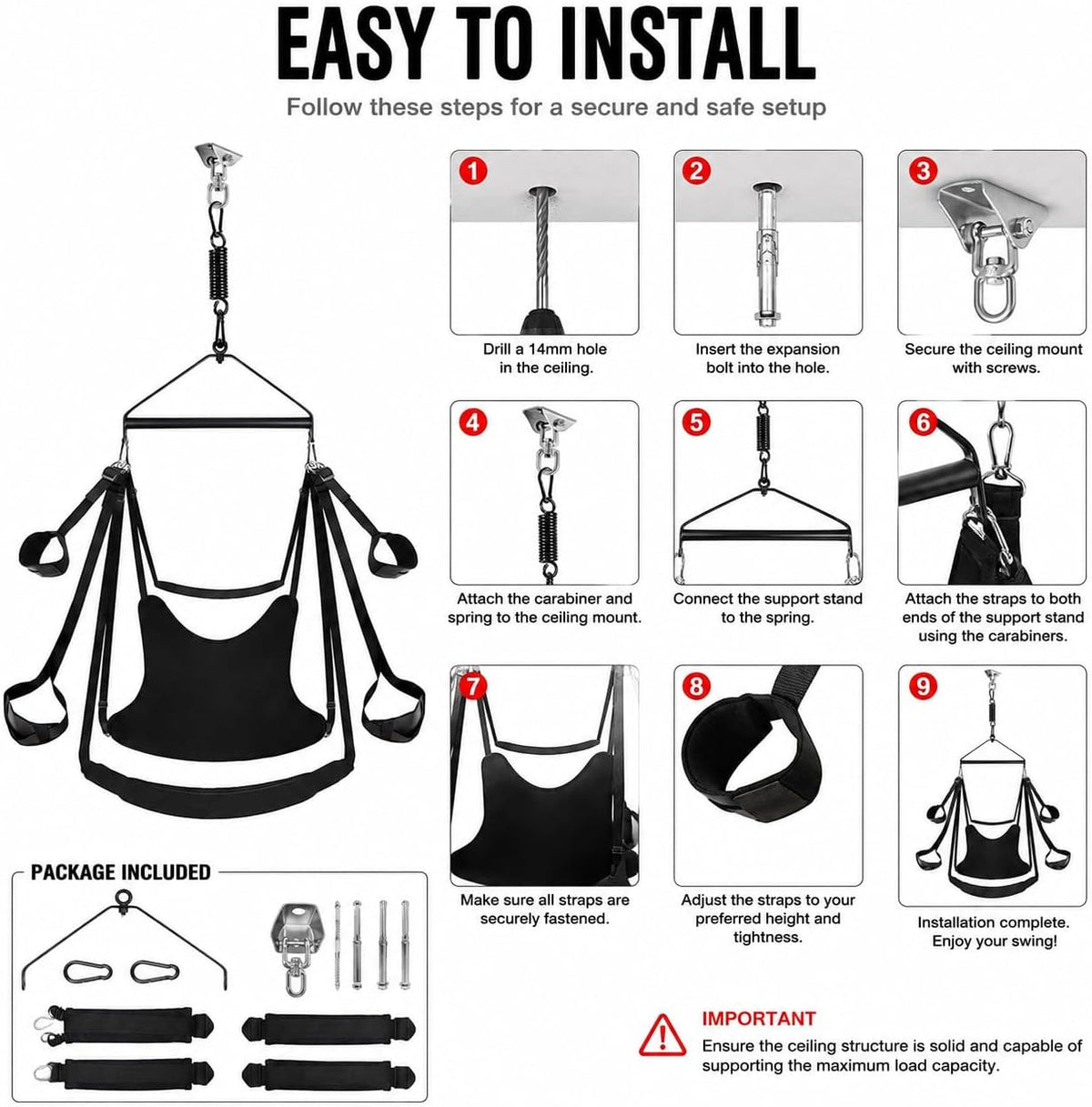 EASY TO INSTALL

Follow these steps for a secure and safe setup

1
Drill a 14mm hole in the ceiling.

2
Insert the expansion bolt into the hole.

3
Secure the ceiling mount with screws.

4
Attach the carabiner and spring to the ceiling mount.

5
Connect the support stand to the spring.

6
Attach the straps to both ends of the support stand using the carabiners.

7
Make sure all straps are securely fastened.

8
Adjust the straps to your preferred height and tightness.

9
Installation complete. Enjoy your swing!

PACKAGE INCLUDED

IMPORTANT
Ensure the ceiling structure is solid and capable of supporting the maximum load capacity.