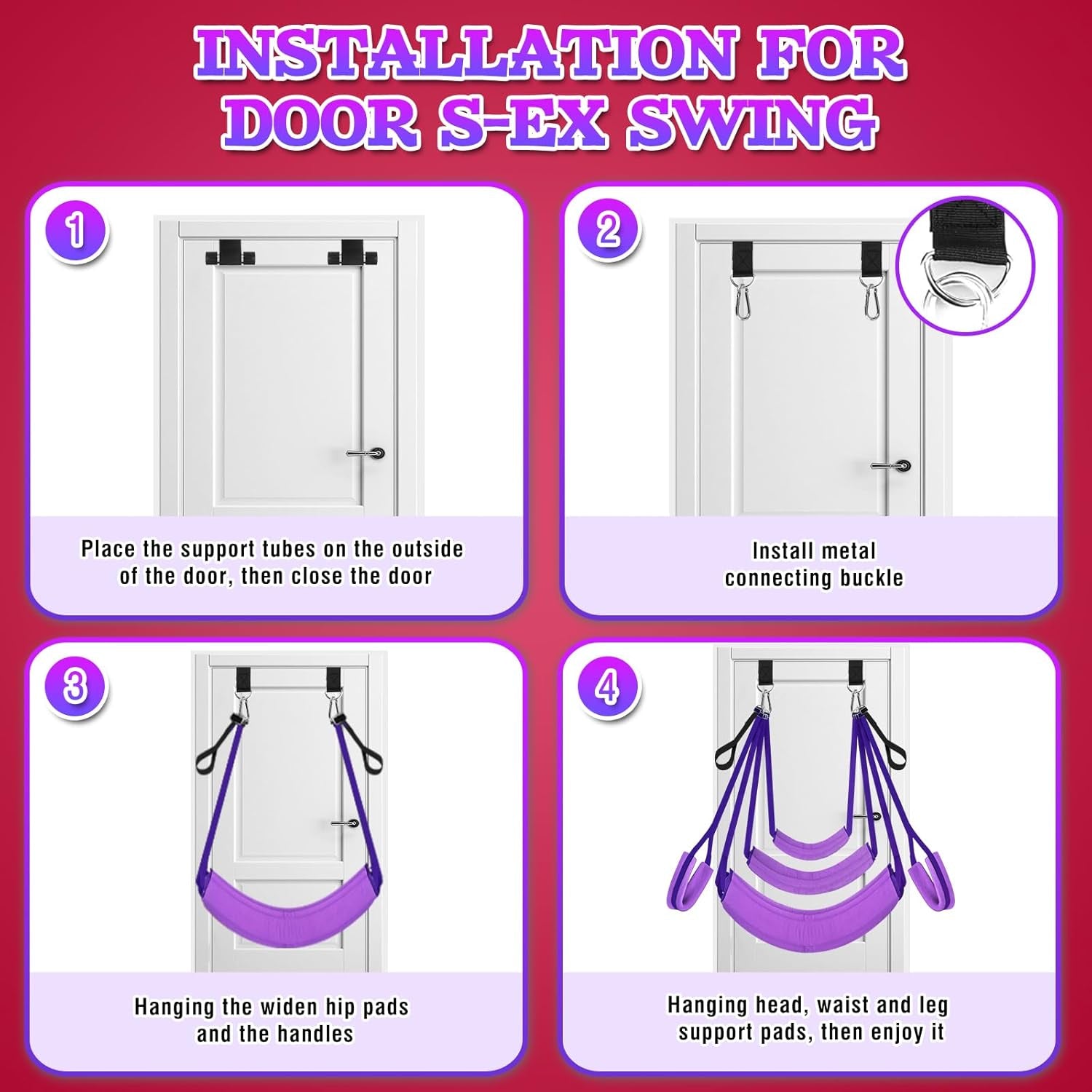 INSTALLATION FOR DOOR S-EX SWING

1

Place the support tubes on the outside of the door, then close the door

2

Install metal connecting buckle

3

Hanging the widen hip pads and the handles

4

Hanging head, waist and leg support pads, then enjoy it