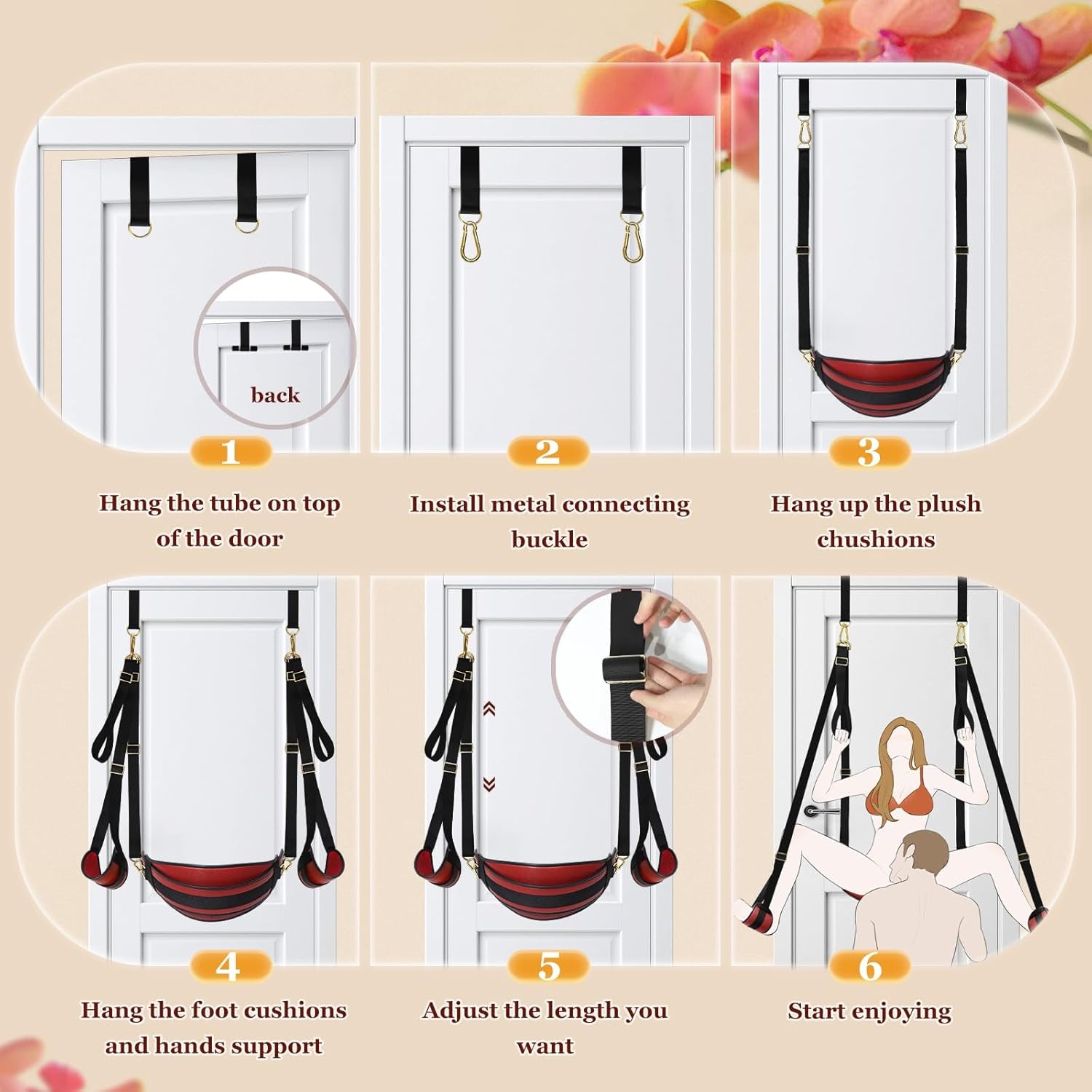 back

1

Hang the tube on top of the door

2

Install metal connecting buckle

3

Hang up the plush chushions

4

Hang the foot cushions and hands support

5

Adjust the length you want

6

Start enjoying