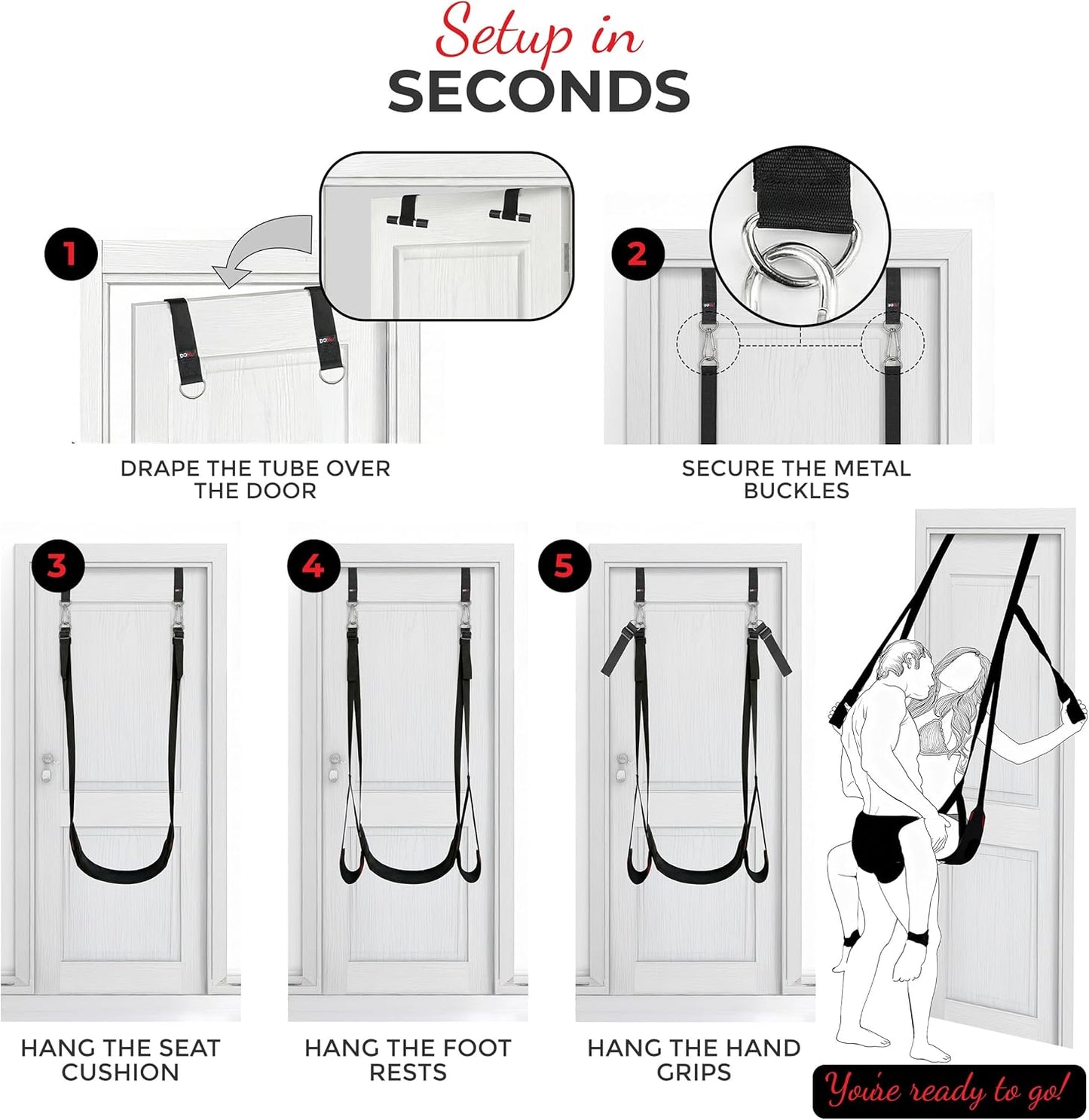 Setup in
SECONDS

1

DRAPE THE TUBE OVER THE DOOR

2

SECURE THE METAL BUCKLES

3

HANG THE SEAT CUSHION

4

HANG THE FOOT RESTS

5

HANG THE HAND GRIPS

You're ready to go!