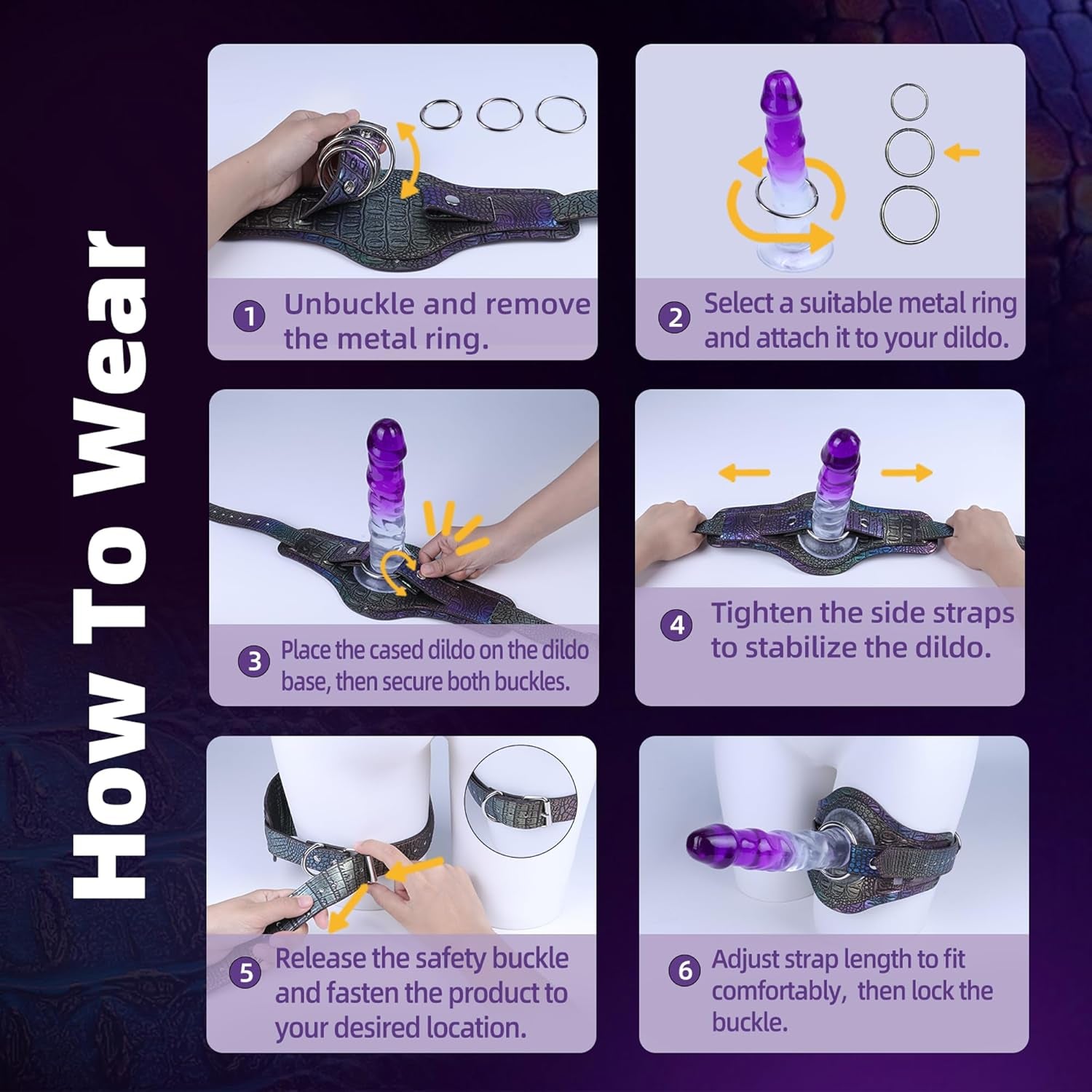 How To Wear

1 Unbuckle and remove the metal ring.

2 Select a suitable metal ring and attach it to your dildo.

3 Place the cased dildo on the dildo base, then secure both buckles.

4 Tighten the side straps to stabilize the dildo.

5 Release the safety buckle and fasten the product to your desired location.

6 Adjust strap length to fit comfortably, then lock the buckle.