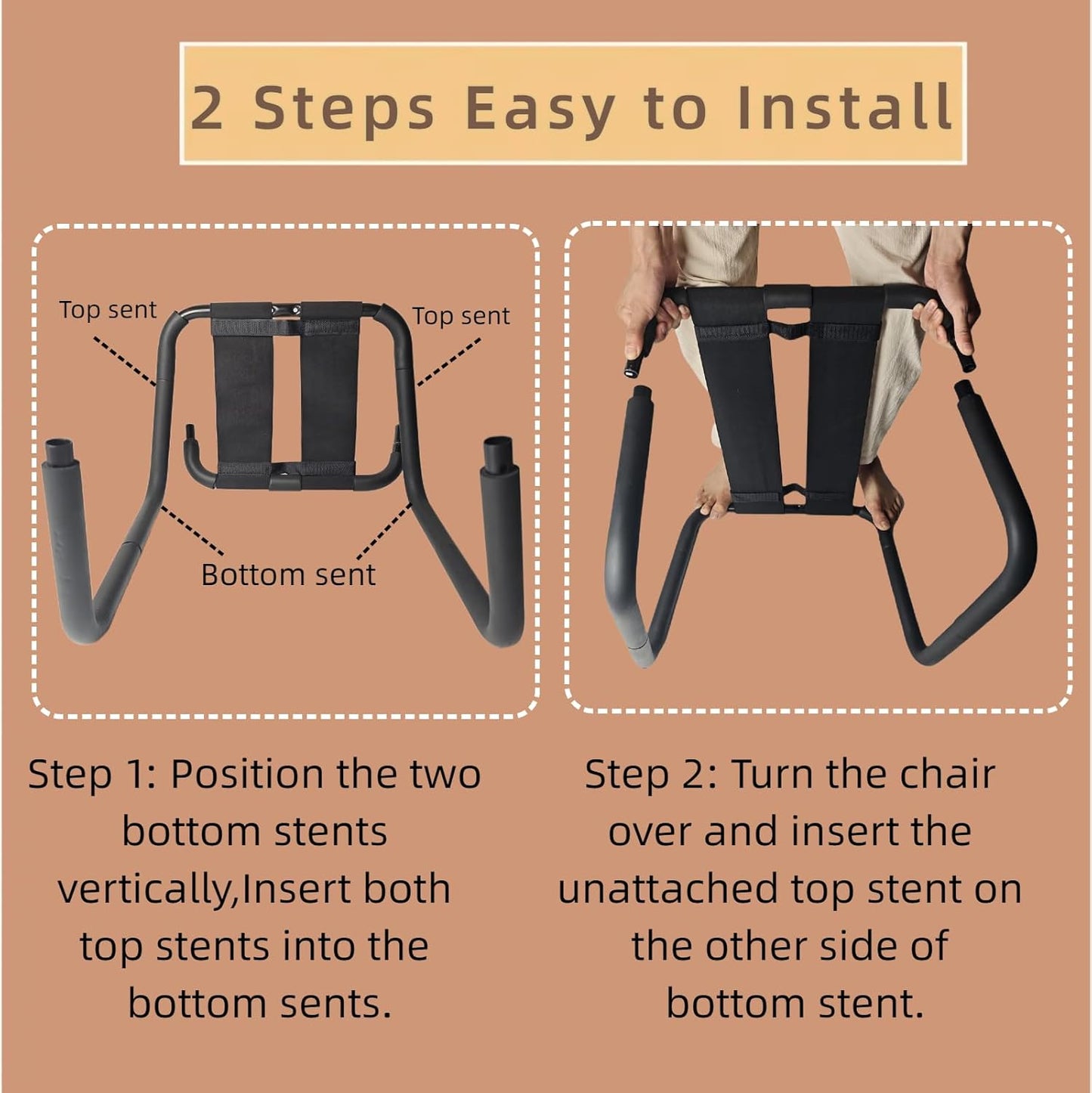 2 Steps Easy to Install

Top sent

Top sent

Bottom sent

Step 1: Position the two bottom stents vertically,Insert both top stents into the bottom sents.

Step 2: Turn the chair over and insert the unattached top stent on the other side of bottom stent.