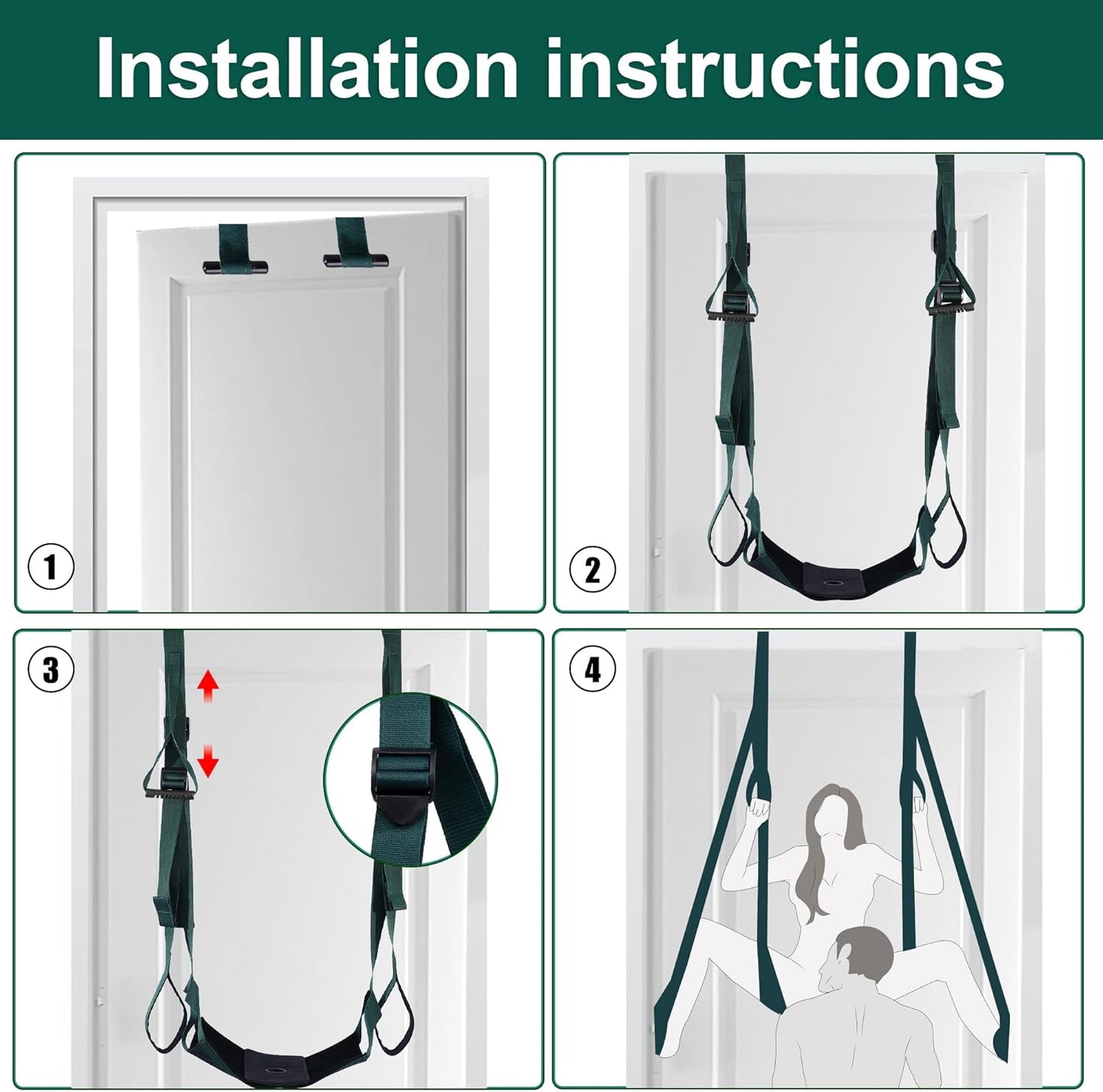 Installation instructions

1

2

3

4